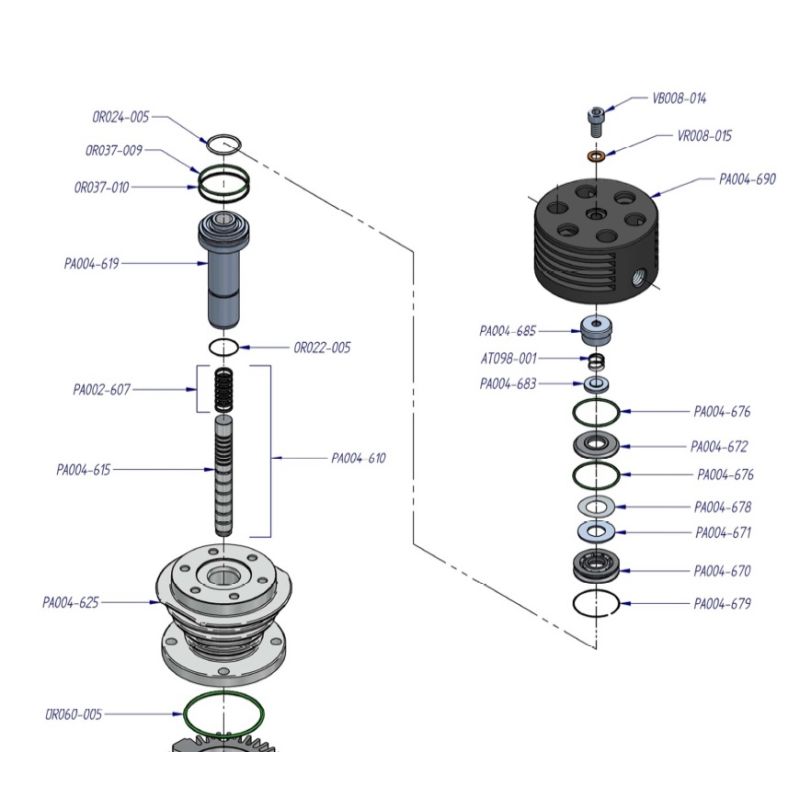 OR024-005
OR037-009
OR037-010
PA004-619
OR022-005
PA002-607
PA004-615
PA004-610
PA004-625
OR060-005
VB008-014
VR008-015
PA004-690
PA004-685
AT098-001
PA004-683
PA004-676
PA004-672
PA004-676
PA004-678
PA004-671
PA004-670
PA004-679